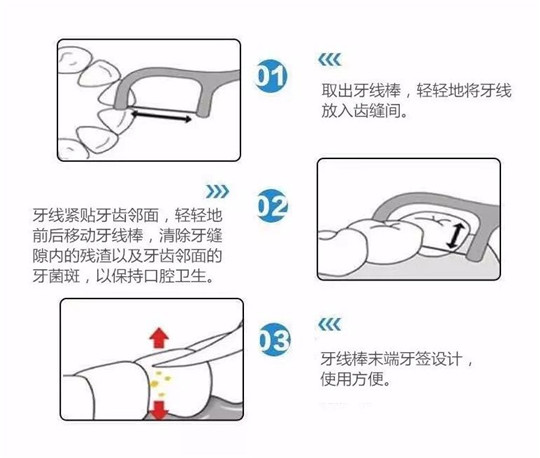 01

取出牙线棒，轻轻地将牙线放入齿缝间。

02

牙线紧贴牙齿邻面，轻轻地前后移动牙线棒，清除牙缝隙内的残渣以及牙齿邻面的牙菌斑，以保持口腔卫生。

03

牙线棒末端牙签设计，使用方便。